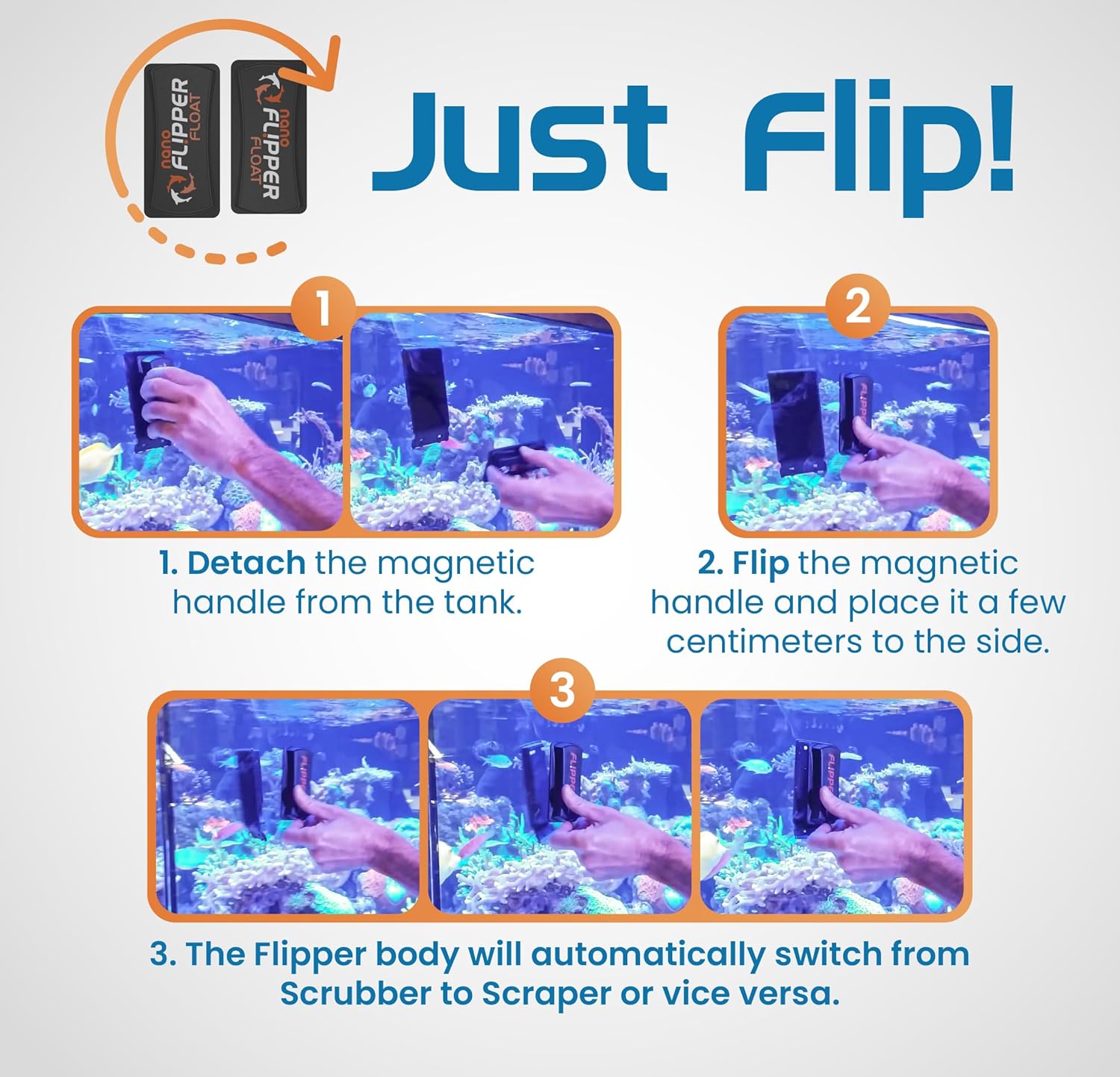 nano FLIPPER FLOAT

nano FLIPPER FLOAT

Just Flip!

1

2

FLIPPER

1. Detach the magnetic handle from the tank.

2. Flip the magnetic handle and place it a few centimeters to the side.

3

FLIPPER

FLIPPER

FLIPPER

3. The Flipper body will automatically switch from Scrubber to Scraper or vice versa.