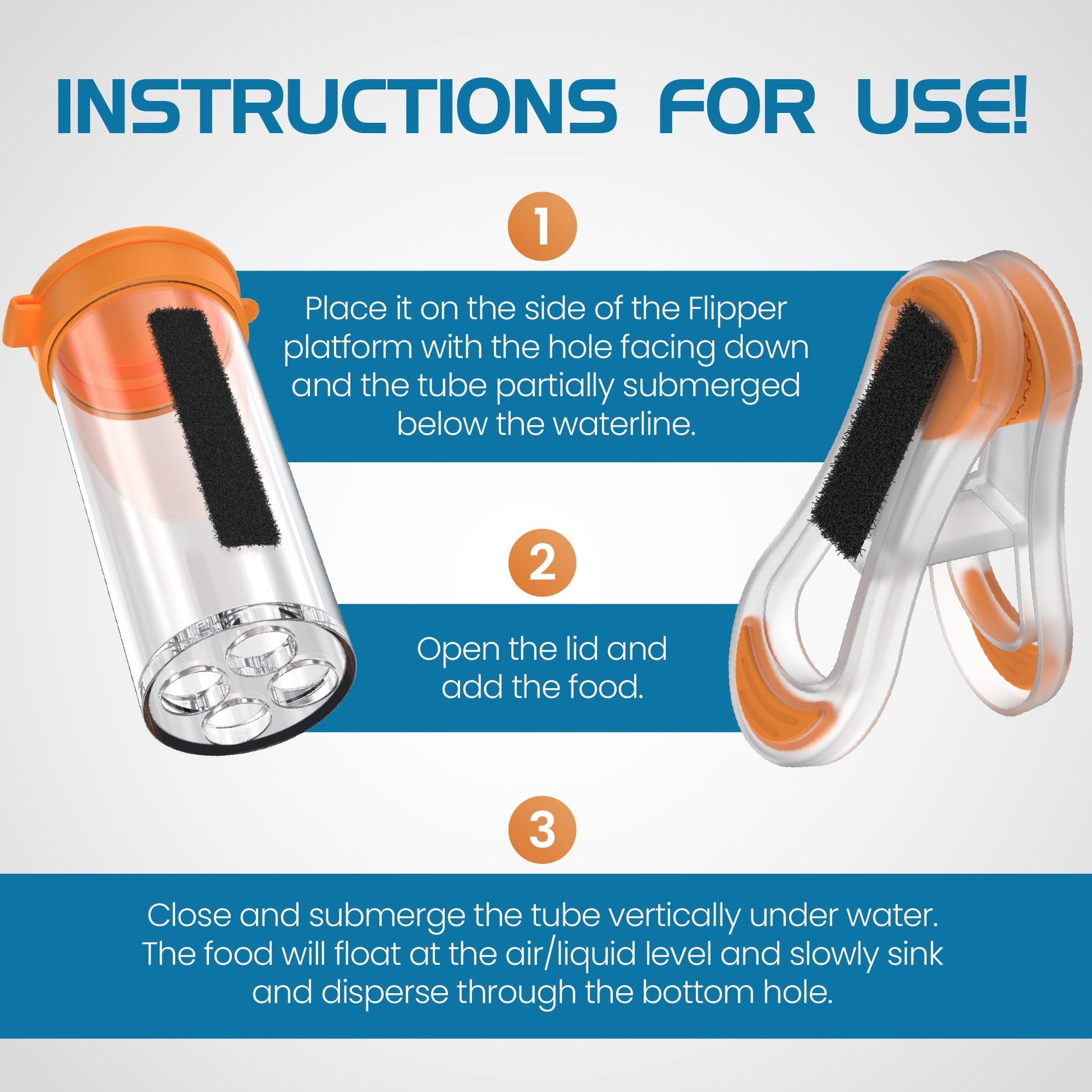 INSTRUCTIONS FOR USE!

1

Place it on the side of the Flipper platform with the hole facing down and the tube partially submerged below the waterline.

2

Open the lid and add the food.

3

Close and submerge the tube vertically under water. The food will float at the air/liquid level and slowly sink and disperse through the bottom hole.