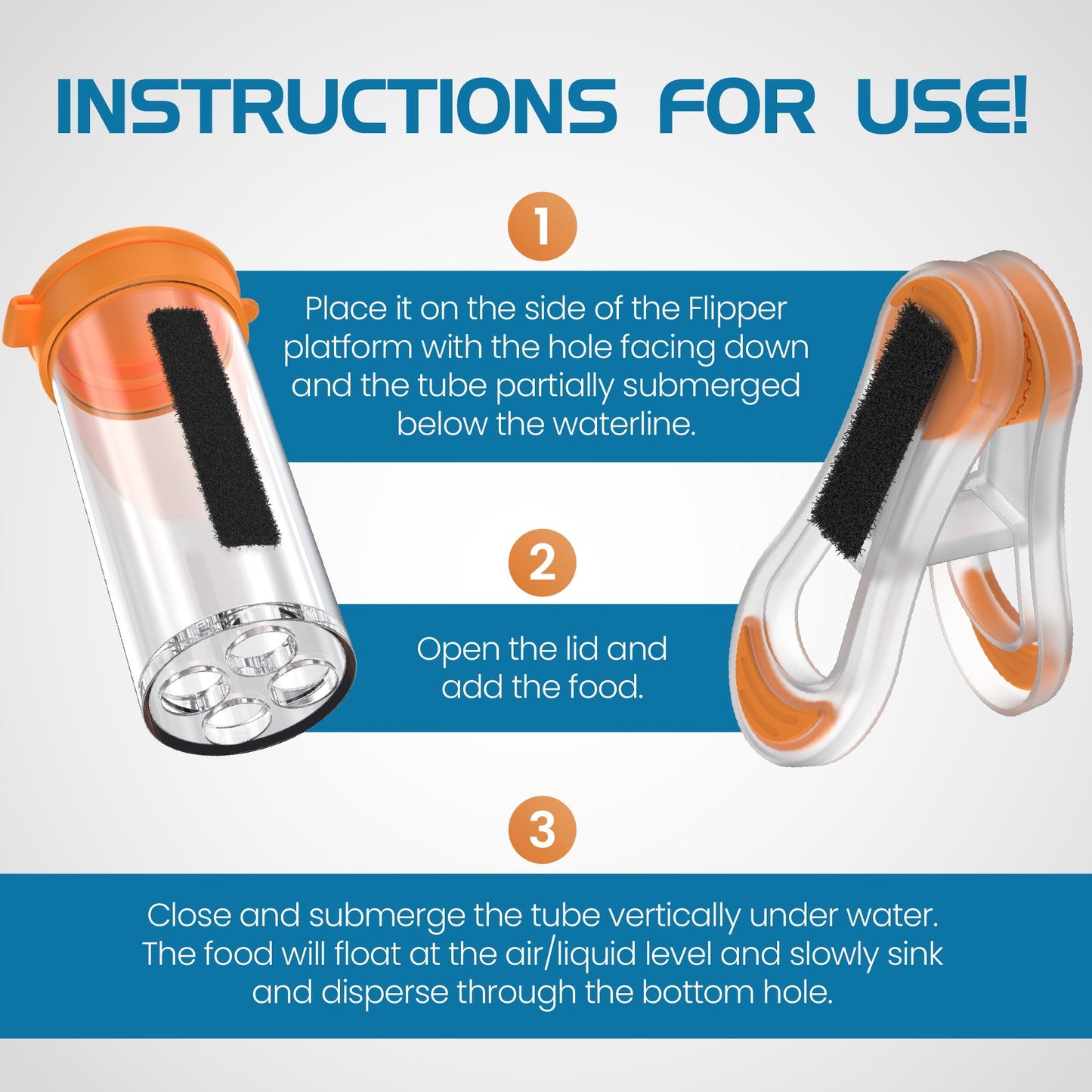 INSTRUCTIONS FOR USE!

1

Place it on the side of the Flipper platform with the hole facing down and the tube partially submerged below the waterline.

2

Open the lid and add the food.

3

Close and submerge the tube vertically under water. The food will float at the air/liquid level and slowly sink and disperse through the bottom hole.