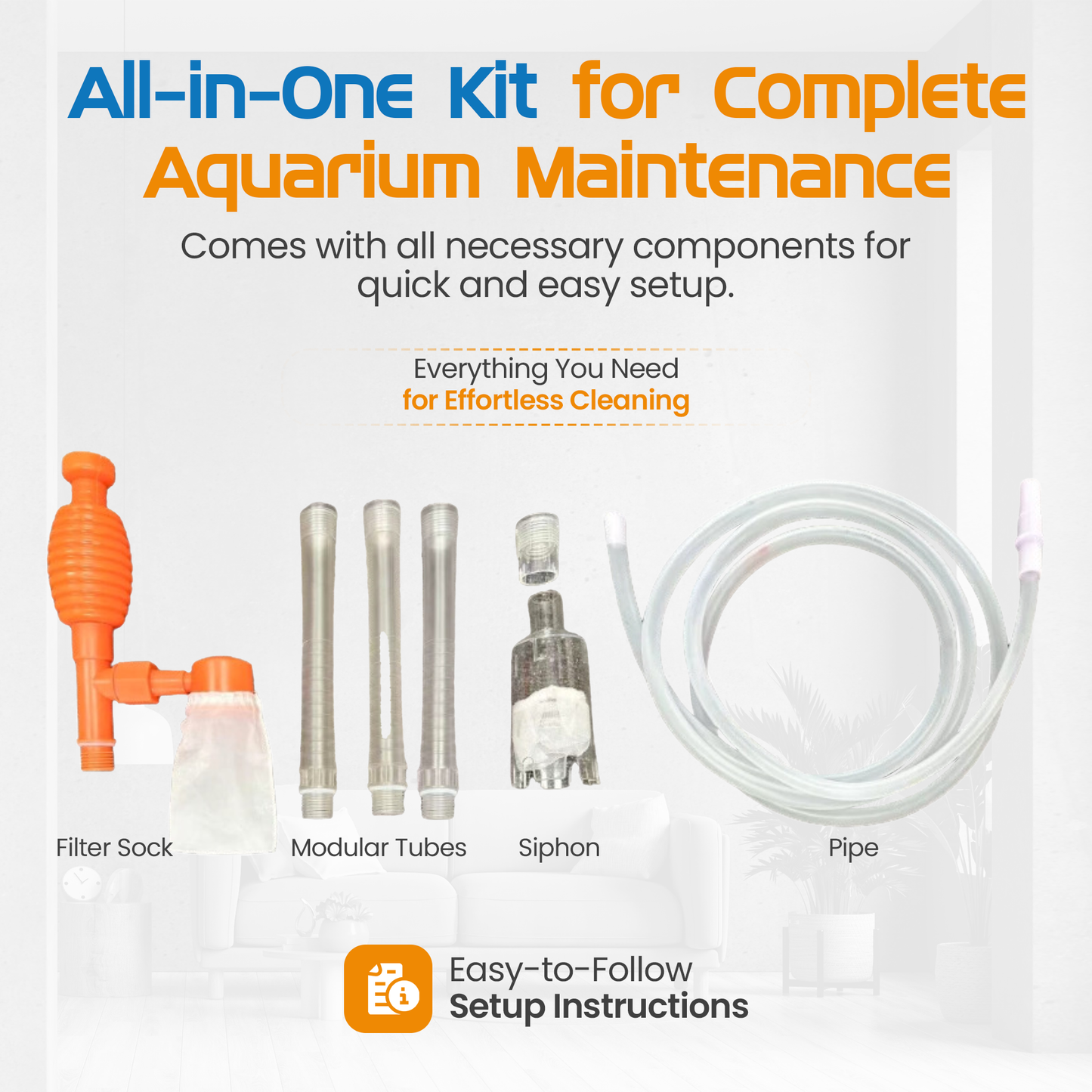 All-in-One Kit for Complete Aquarium Maintenance

Comes with all necessary components for quick and easy setup.

Everything You Need
for Effortless Cleaning

Filter Sock

Modular Tubes

Siphon

Pipe

Easy-to-Follow
Setup Instructions